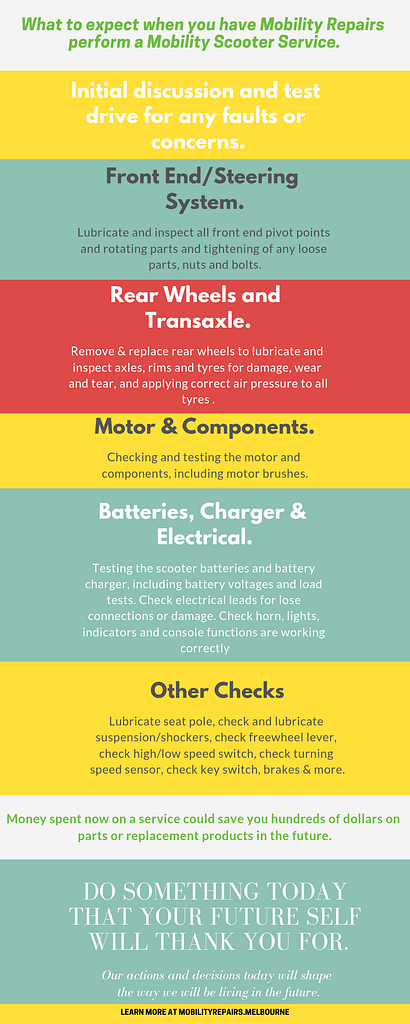 What to expect when you have Mobility Repairs perform a Mobility Scooter Service.

Initial discussion and test drive for any faults or concerns.

Front End/Steering System.

Lubricate and inspect all front end pivot points and rotating parts and tightening of any loose parts, nuts and bolts.

Rear Wheels and Transaxle.

Remove & replace rear wheels to lubricate and inspect axles, rims and tyres for damage, wear and tear, and applying correct air pressure to all tyres .

Motor & Components.

Checking and testing the motor and components, including motor brushes.

Batteries, Charger & Electrical.

Testing the scooter batteries and battery charger, including battery voltages and load tests. Check electrical leads for lose connections or damage. Check horn, lights, indicators and console functions are working correctly

Other Checks

Lubricate seat pole, check and lubricate suspension/shockers, check freewheel lever, check high/low speed switch, check turning speed sensor, check key switch, brakes & more.

Money spent now on a service could save you hundreds of dollars on parts or replacement products in the future.

DO SOMETHING TODAY THAT YOUR FUTURE SELF WILL THANK YOU FOR.

Our actions and decisions today will shape the way we will be living in the future.

LEARN MORE AT MOBILITYREPAIRS.MELBOURNE