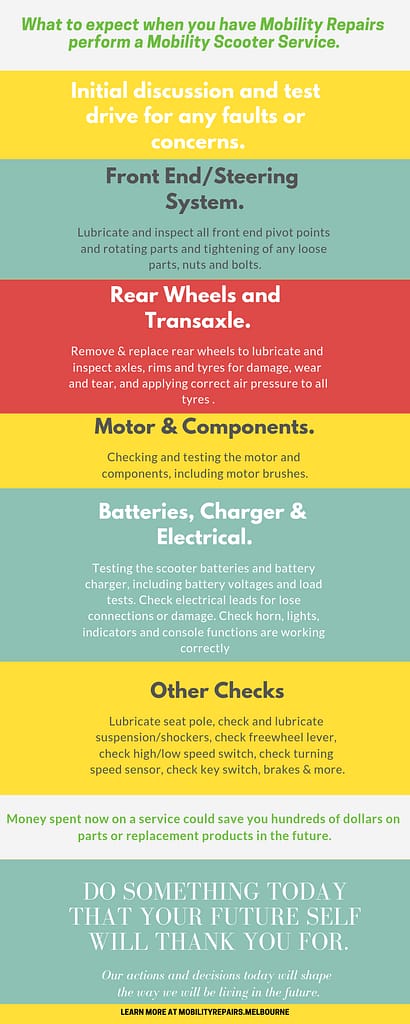 What to expect when you have Mobility Repairs perform a Mobility Scooter Service.

Initial discussion and test drive for any faults or concerns.

Front End/Steering System.

Lubricate and inspect all front end pivot points and rotating parts and tightening of any loose parts, nuts and bolts.

Rear Wheels and Transaxle.

Remove & replace rear wheels to lubricate and inspect axles, rims and tyres for damage, wear and tear, and applying correct air pressure to all tyres .

Motor & Components.

Checking and testing the motor and components, including motor brushes.

Batteries, Charger & Electrical.

Testing the scooter batteries and battery charger, including battery voltages and load tests. Check electrical leads for lose connections or damage. Check horn, lights, indicators and console functions are working correctly

Other Checks

Lubricate seat pole, check and lubricate suspension/shockers, check freewheel lever, check high/low speed switch, check turning speed sensor, check key switch, brakes & more.

Money spent now on a service could save you hundreds of dollars on parts or replacement products in the future.

DO SOMETHING TODAY THAT YOUR FUTURE SELF WILL THANK YOU FOR.

Our actions and decisions today will shape the way we will be living in the future.

LEARN MORE AT MOBILITYREPAIRS.MELBOURNE